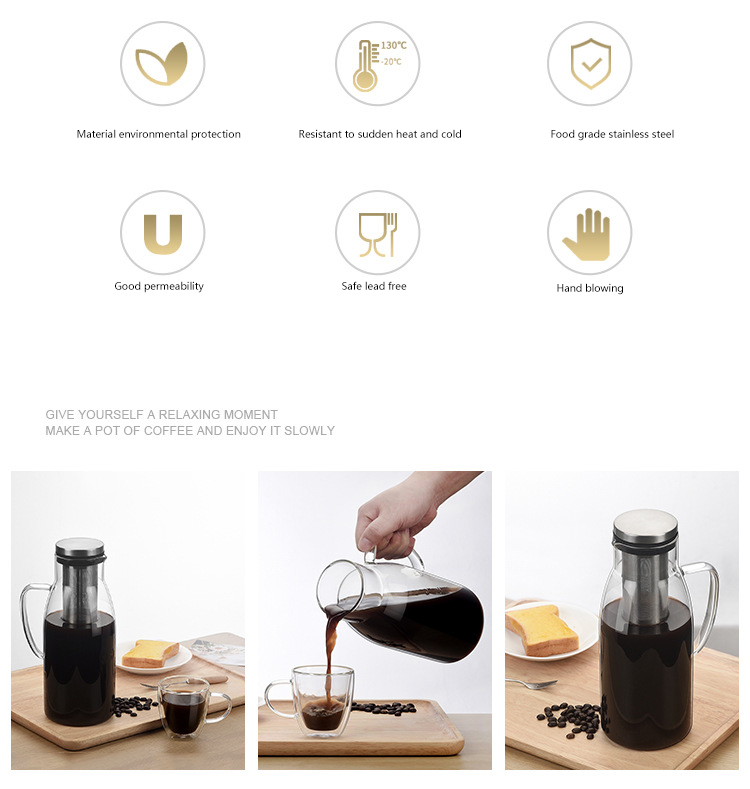 Material environmental protection

130℃
-20℃

Resistant to sudden heat and cold

Food grade stainless steel

Good permeability

Safe lead free

Hand blowing

GIVE YOURSELF A RELAXING MOMENT
MAKE A POT OF COFFEE AND ENJOY IT SLOWLY